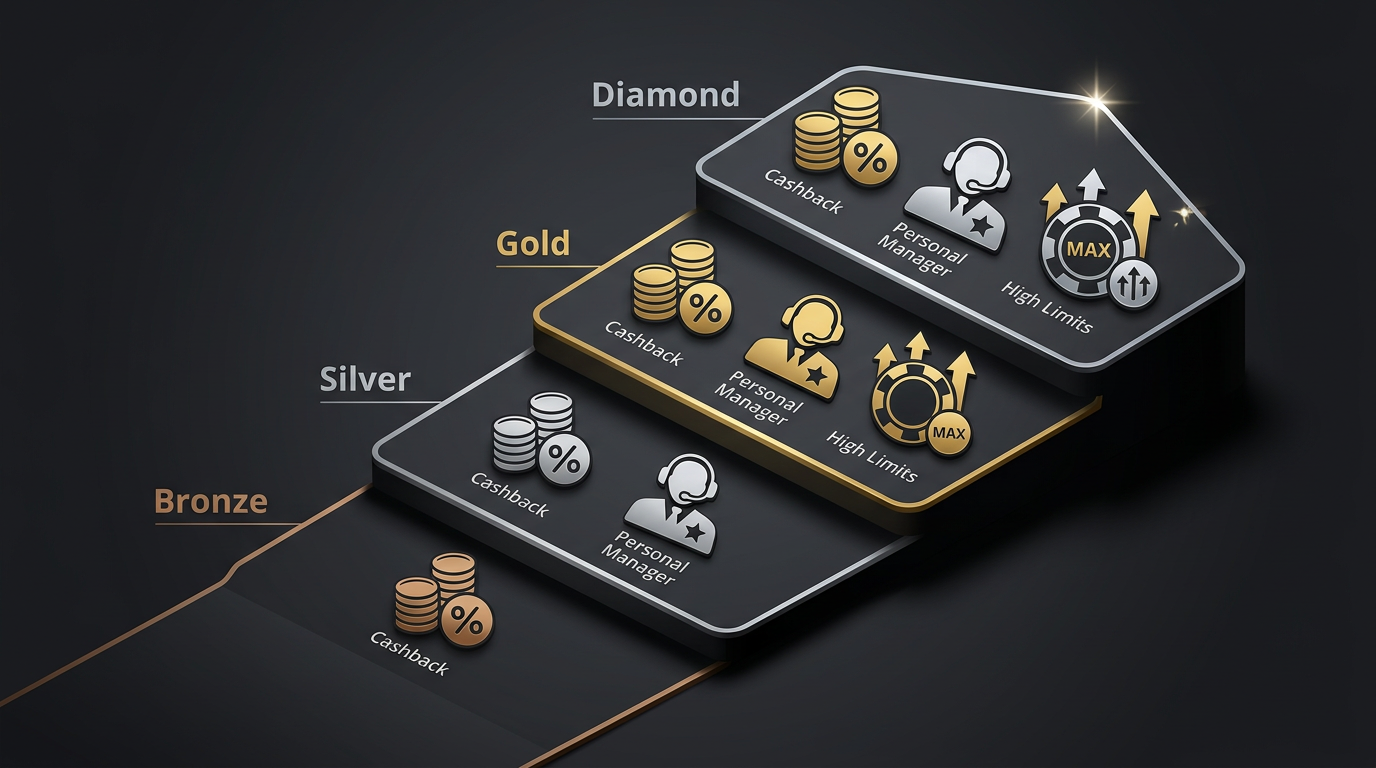 Diamond

%

Cashback

Personal Manager

MAX

High Limits

Gold

%

Cashback

Personal Manager

MAX

High Limits

Silver

%

Cashback

Personal Manager

Bronze

%

Cashback